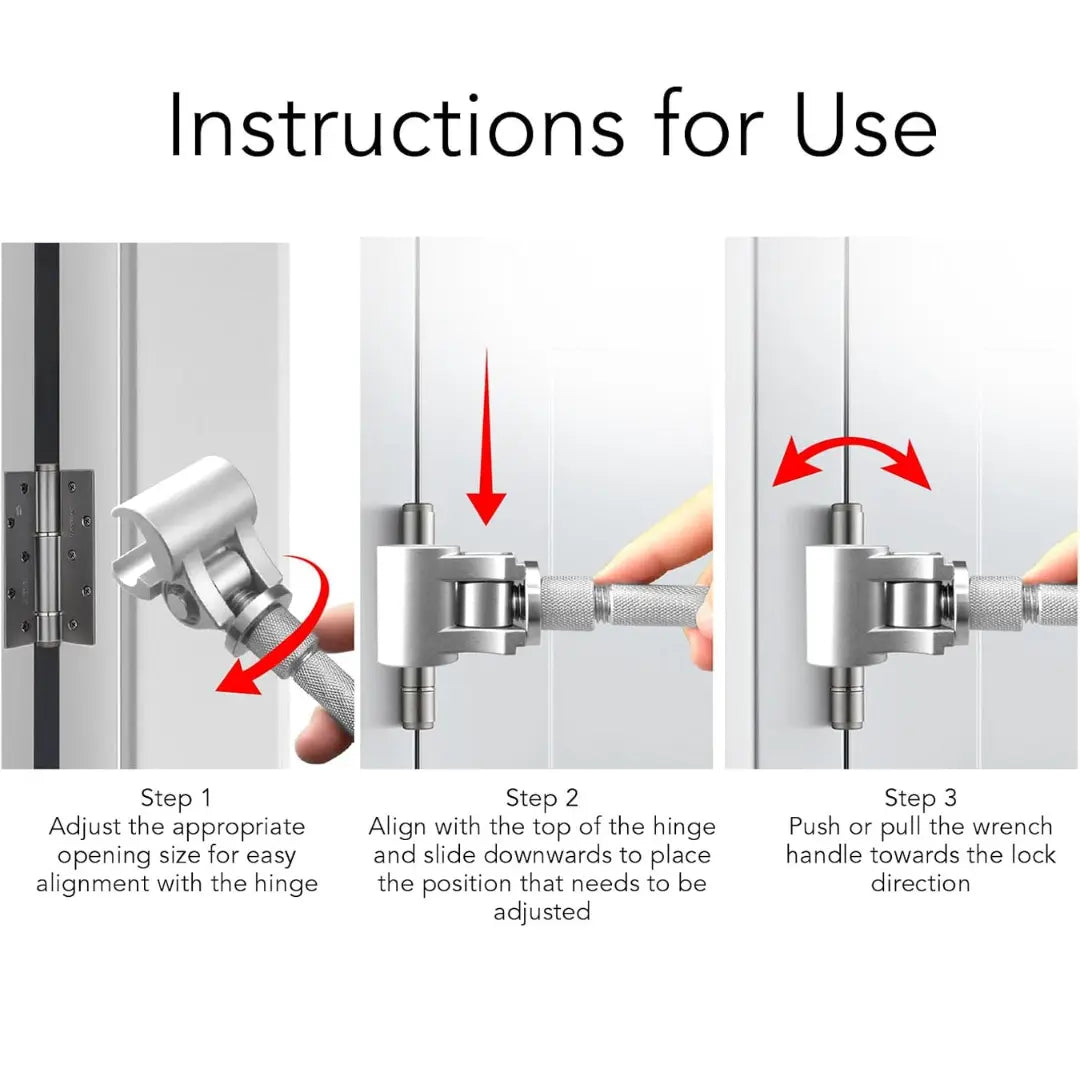 Instructions for Use

Step 1
Adjust the appropriate opening size for easy alignment with the hinge

Step 2
Align with the top of the hinge and slide downwards to place the position that needs to be adjusted

Step 3
Push or pull the wrench handle towards the lock direction